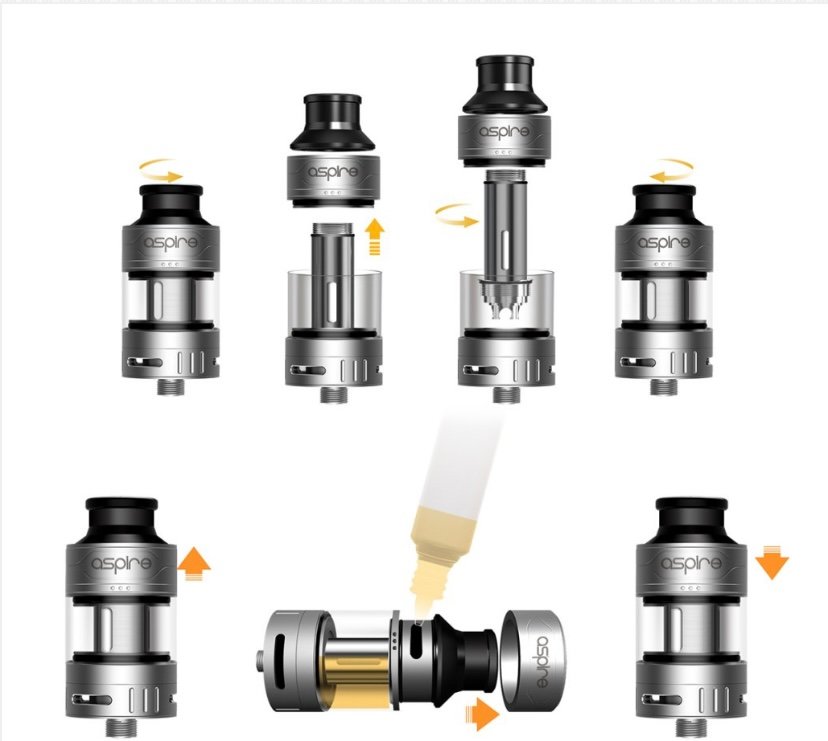 aspire

aspire

aspire

aspire

aspire

aspire

aspire